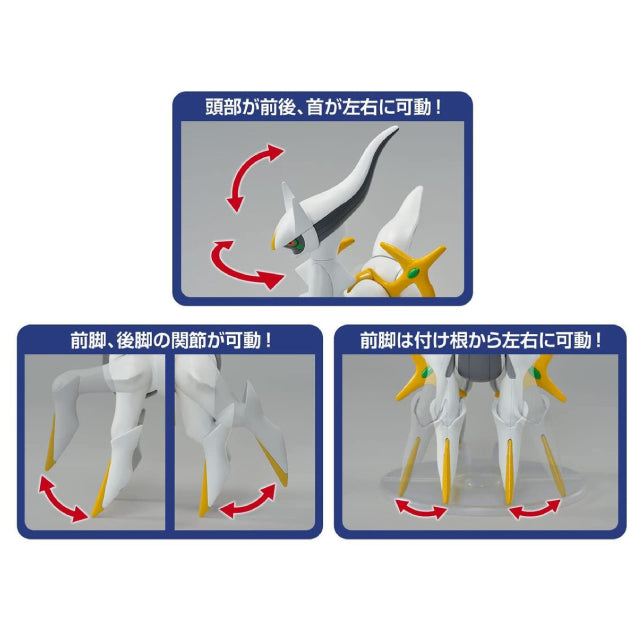 頭部が前後、首が左右に可動！

前脚、後脚の関節が可動！

前脚は付け根から左右に可動！